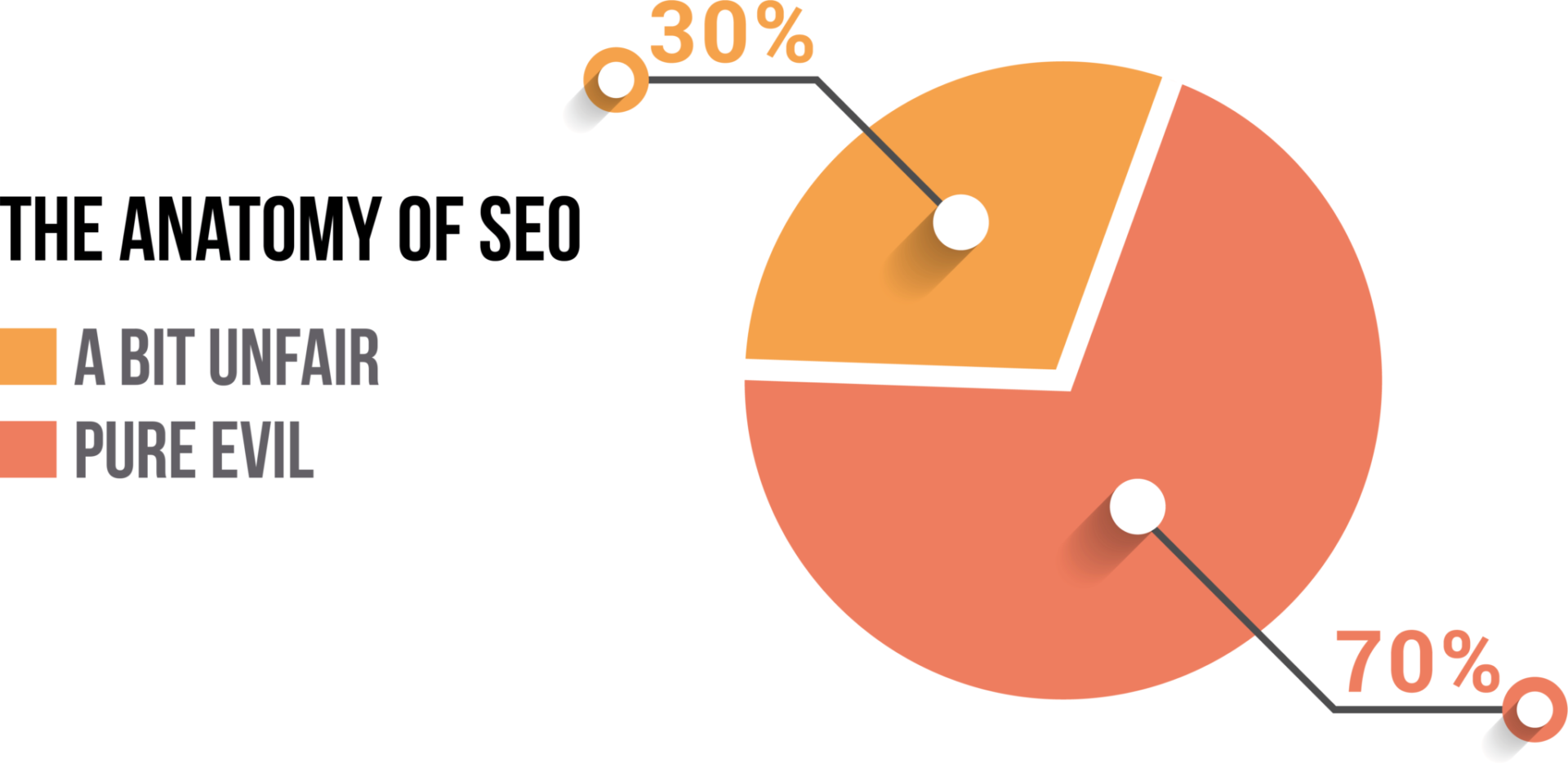 30%

THE ANATOMY OF SEO

A BIT UNFAIR

PURE EVIL

70%